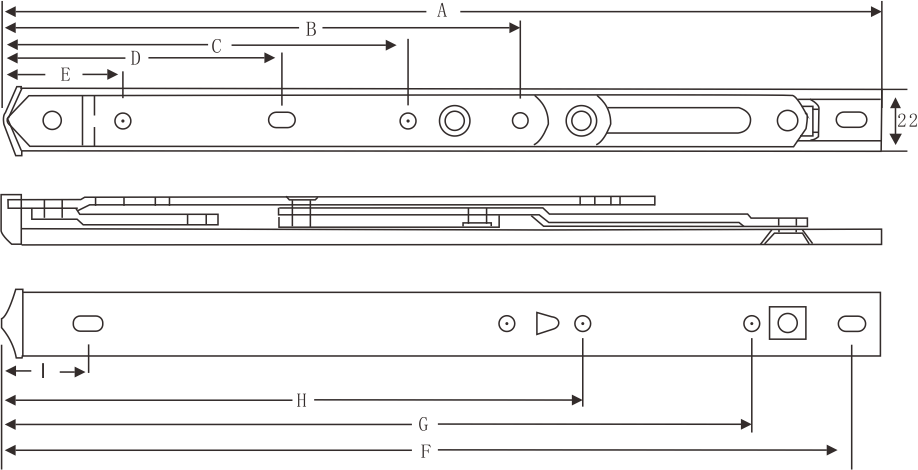 A
B
C
D
E
22
I
H
G
F